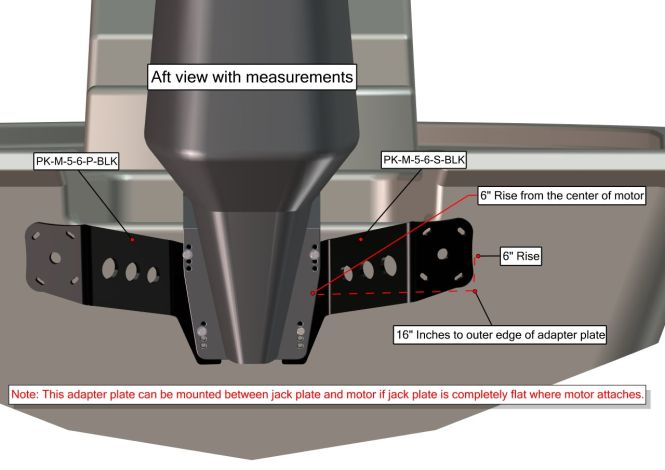 Aft view with measurements

PK-M-5-6-P-BLK

PK-M-5-6-S-BLK

6" Rise from the center of motor

6" Rise

16" Inches to outer edge of adapter plate

Note: This adapter plate can be mounted between jack plate and motor if jack plate is completely flat where motor attaches.