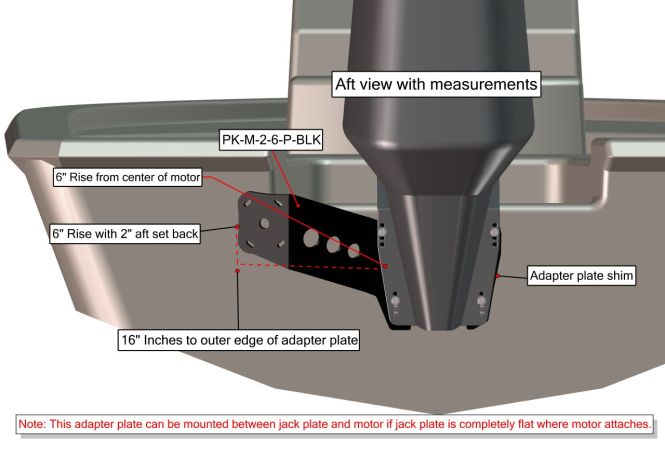 Aft view with measurements

PK-M-2-6-P-BLK

6" Rise from center of motor

6" Rise with 2" aft set back

Adapter plate shim

16" Inches to outer edge of adapter plate

Note: This adapter plate can be mounted between jack plate and motor if jack plate is completely flat where motor attaches.