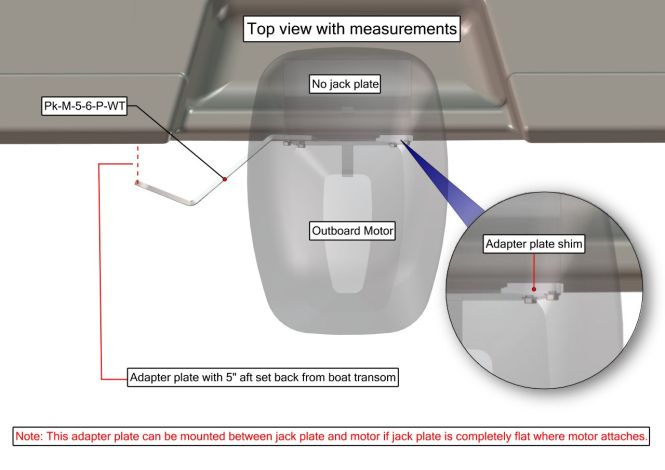 Top view with measurements

No jack plate

Pk-M-5-6-P-WT

Outboard Motor

Adapter plate shim

Adapter plate with 5" aft set back from boat transom

Note: This adapter plate can be mounted between jack plate and motor if jack plate is completely flat where motor attaches.