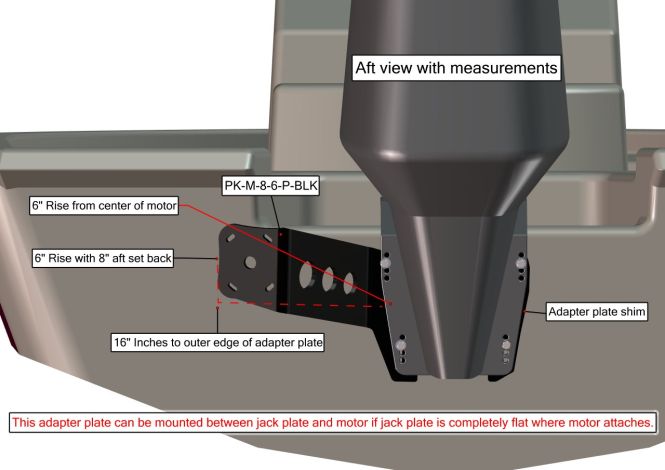 Aft view with measurements

PK-M-8-6-P-BLK

6" Rise from center of motor

6" Rise with 8" aft set back

Adapter plate shim

16" Inches to outer edge of adapter plate

This adapter plate can be mounted between jack plate and motor if jack plate is completely flat where motor attaches.